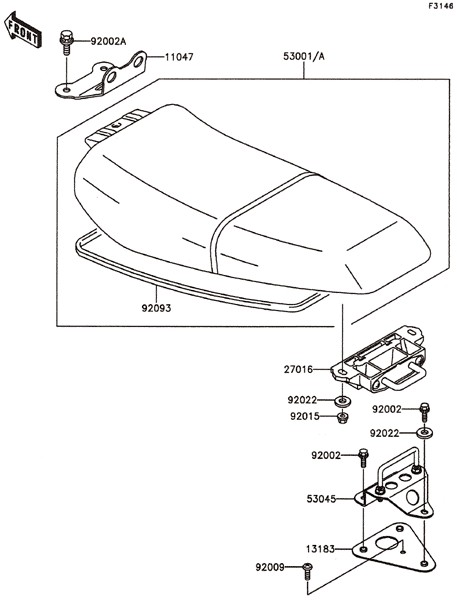 F3146

FRONT

92002A

11047

53001/A

92093

27016

92022

92015

92002

92022

92002

53045

13183

92009