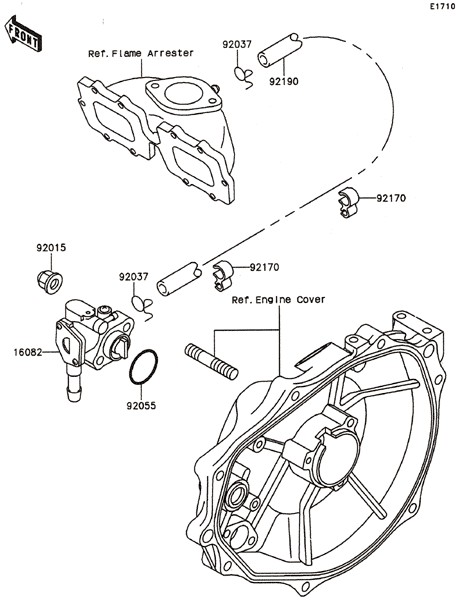 E1710

FRONT

Ref.Flame Arrester

92037

92190

92170

92015

92037

92170

Ref.Engine Cover

16082

92055