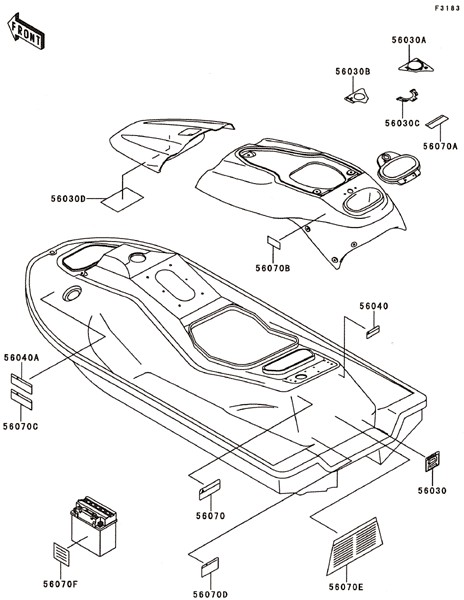 F3183

FRONT

56030A

56030B

56030C

56070A

56030D

56070B

56040

56040A

56070C

56030

56070

56070F

56070D

56070E