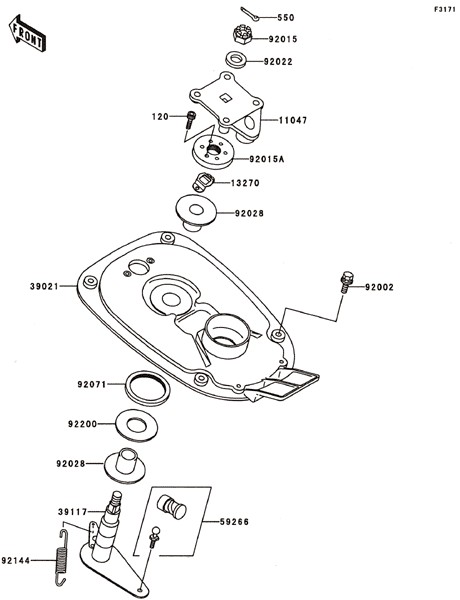 F3171

FRONT

550
92015
92022
120
11047
92015A
13270
92028
39021
92002
92071
92200
92028
39117
59266
92144