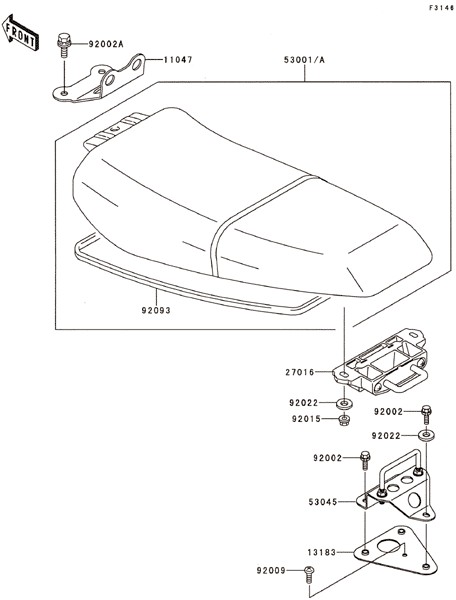 F3146

FRONT

92002A

11047

53001/A

92093

27016

92022

92015

92002

92022

92002

53045

13183

92009