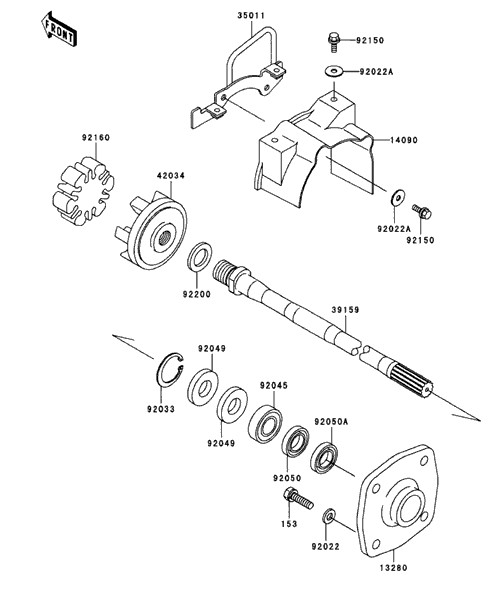 FRONT

35011

92150

92022A

14090

92160

42034

92022A

92150

92200

39159

92049

92033

92045

92049

92050A

92050

153

92022

13280