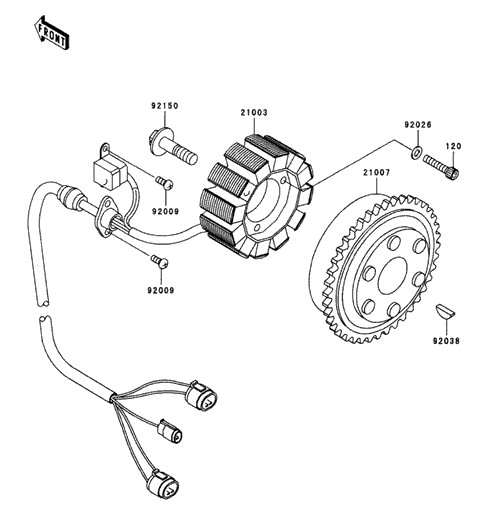 FRONT

92150

21003

92026

120

21007

92009

92009

92038