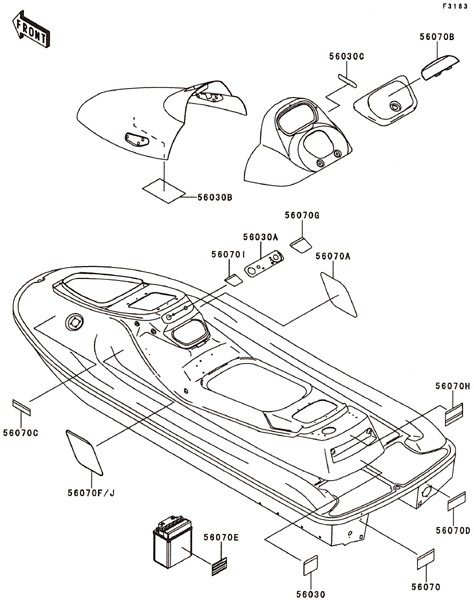 F3183

FRONT

56070B

56030C

56030B

56070G

56030A

56070I

56070A

56070H

56070C

56070F/J

56070D

56070E

56030

56070