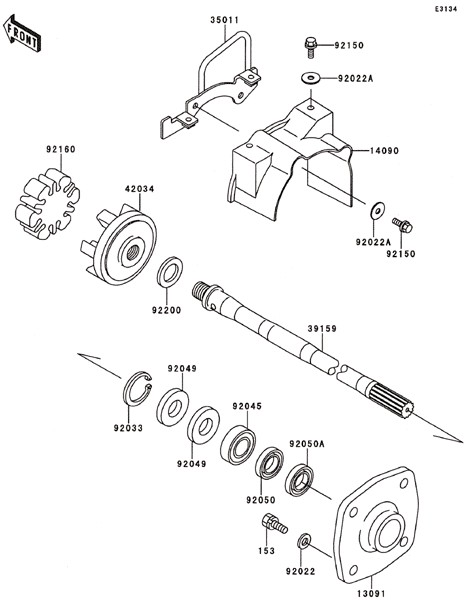 E3134

FRONT

35011

92150

92022A

14090

92160

42034

92022A

92150

92200

39159

92049

92033

92045

92049

92050A

92050

153

92022

13091