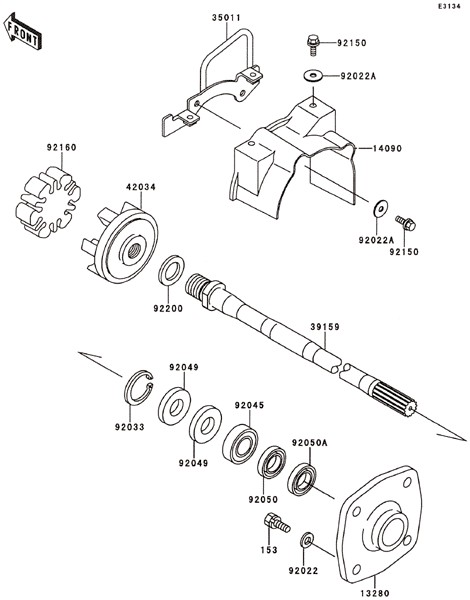 E3134

FRONT

35011

92150

92022A

14090

92160

42034

92022A

92150

92200

39159

92049

92033

92045

92049

92050A

92050

153

92022

13280