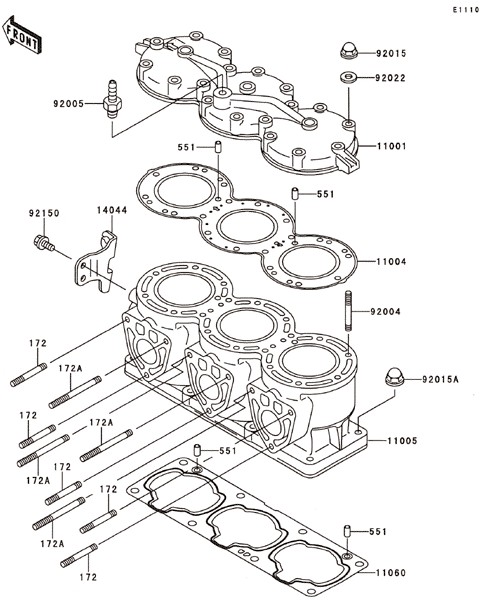 E1110

FRONT

92015
92022
92005
11001
551
551
92150
14044
11004
92004
172
172A
92015A
172
172A
172A
11005
551
172
172
172A
551
172
11060