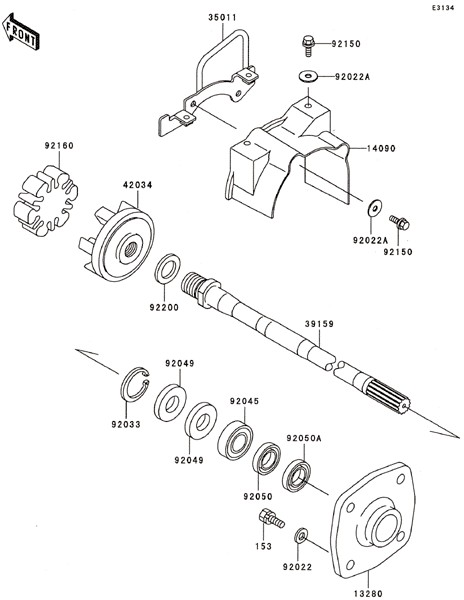 E3134

FRONT

35011

92150

92022A

14090

92160

42034

92022A

92150

92200

39159

92049

92033

92045

92049

92050A

92050

153

92022

13280