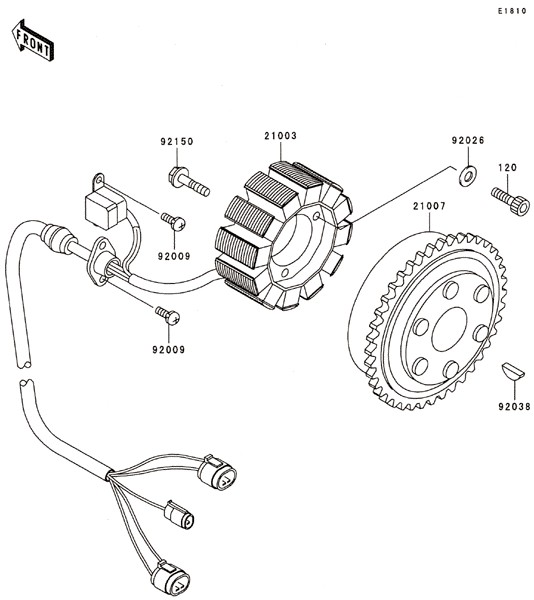 E1810

FRONT

92150

21003

92026

120

21007

92009

92009

92038