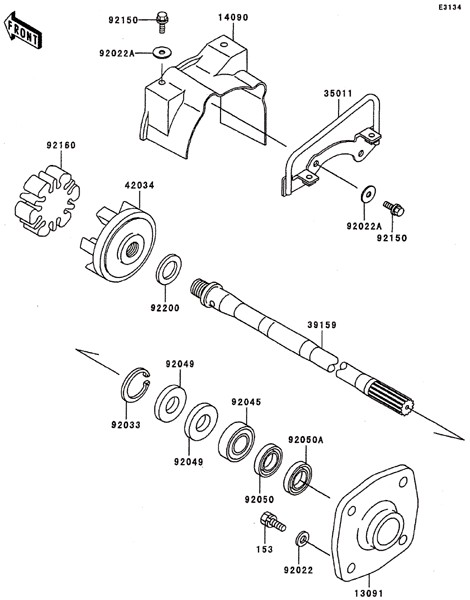 E3134

FRONT

92150
14090
92022A
35011
92160
42034
92022A
92150
92200
39159
92049
92033
92045
92049
92050A
92050
153
92022
13091