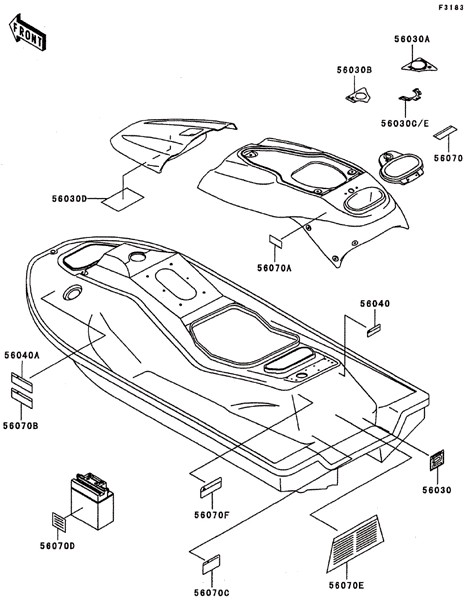 F3183

FRONT

56030A

56030B

56030C/E

56070

56030D

56070A

56040

56040A

56070B

56030

56070F

56070D

56070C

56070E