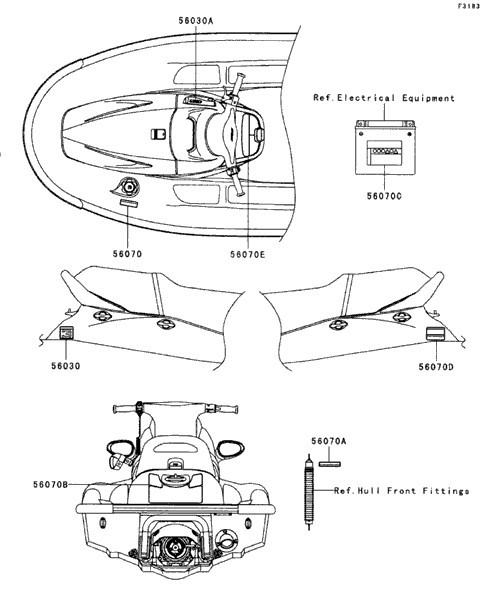 F3183

56030A

Ref.Electrical Equipment

56070C

56070

56070E

56030

56070D

56070A

56070B

Ref.Hull Front Fittings