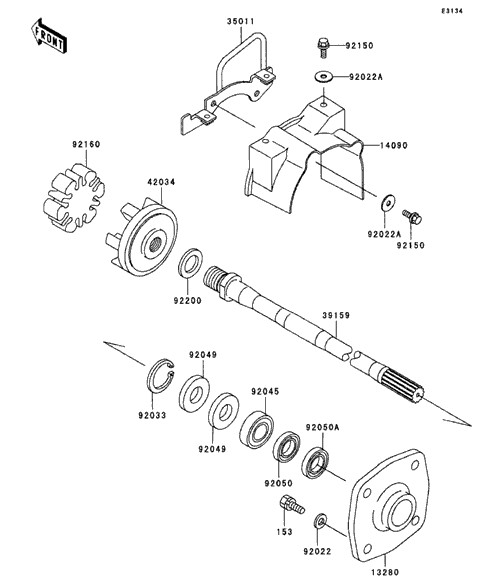 E3134

FRONT

35011
92150
92022A
14090
92160
42034
92022A
92150
92200
39159
92049
92033
92045
92049
92050A
92050
153
92022
13280