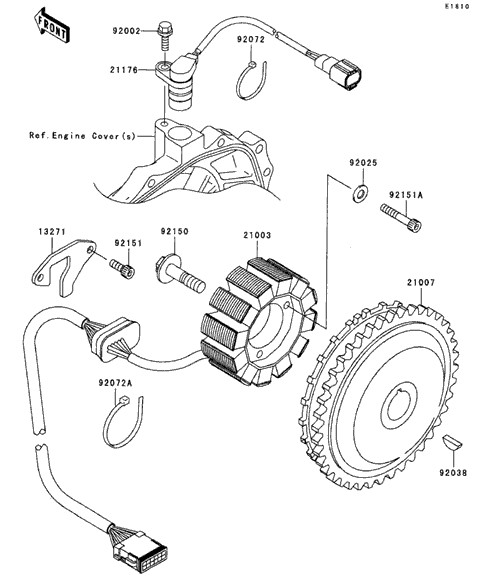 E1810

FRONT

92002

92072

21176

Ref.Engine Cover(s)

92025

92151A

13271

92151

92150

21003

21007

92072A

92038