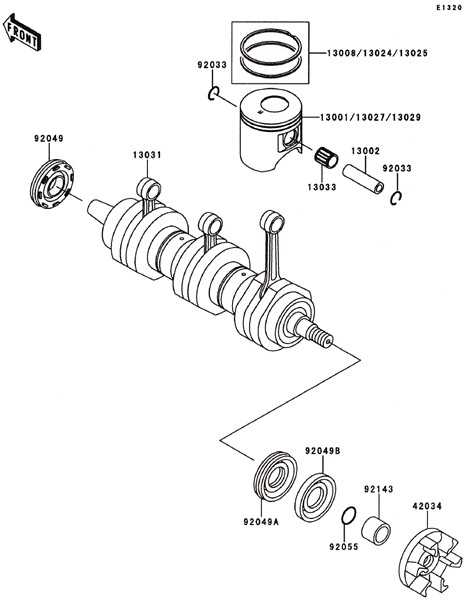 E1320

FRONT

92033

13008/13024/13025

13001/13027/13029

92049

13031

13002

92033

13033

92049B

92143

42034

92049A

92055