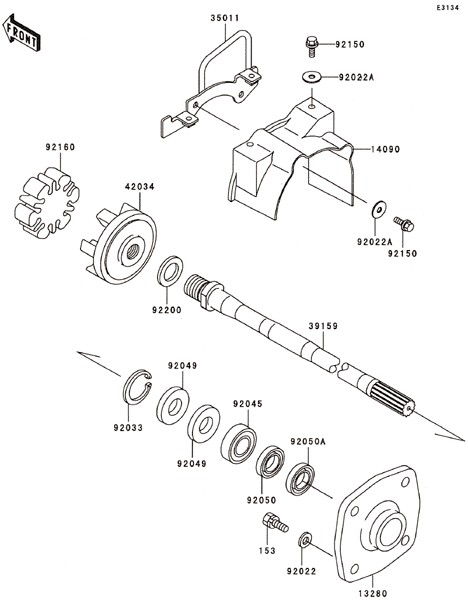 E3134

FRONT

35011

92150

92022A

14090

92160

42034

92022A

92150

92200

39159

92049

92033

92045

92049

92050A

92050

153

92022

13280