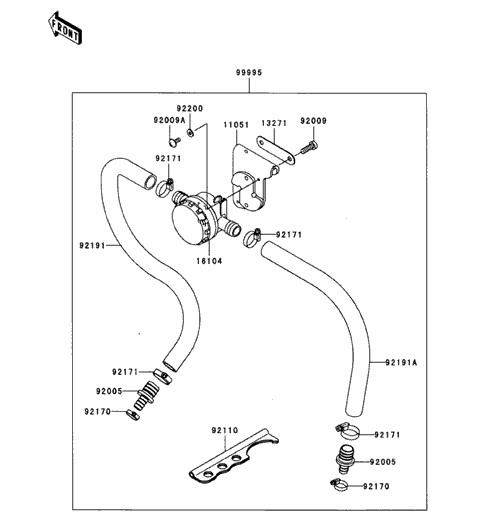 FRONT

99995

92200
92009A
11051
13271
92009
92171
92171
92191
16104
92191A
92171
92005
92170
92110
92171
92005
92170