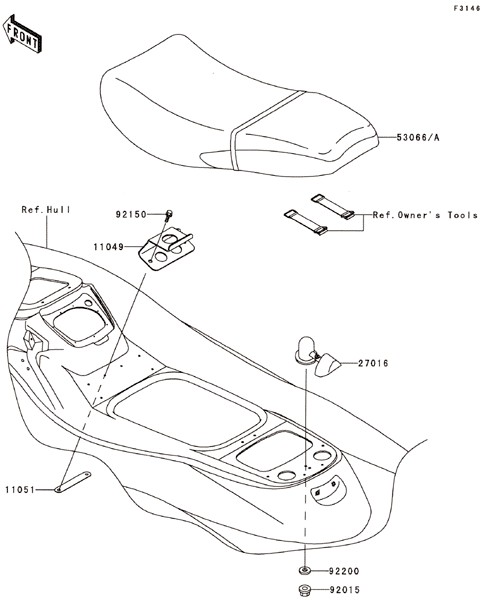 F3146

FRONT

53066/A

Ref.Hull

92150

11049

Ref.Owner's Tools

27016

11051

92200

92015