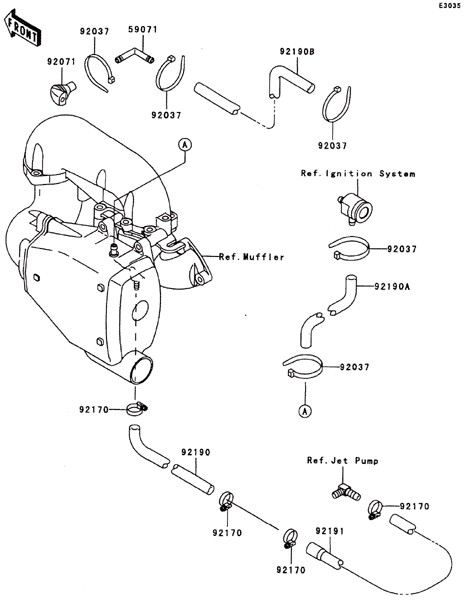 E3035

FRONT

92037
59071
92071
92037
92190B
92037
A
Ref. Ignition System
92037
Ref. Muffler
92190A
92037
A
92170
92190
Ref. Jet Pump
92170
92170
92191
92170