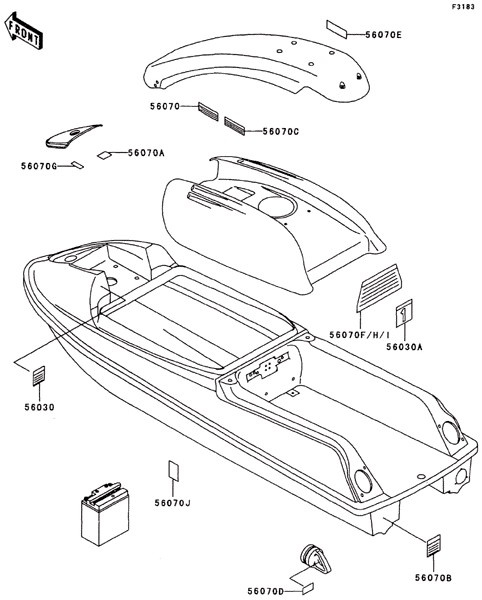 F3183

FRONT

56070E

56070

56070C

56070A

56070G

56070F/H/I

56030A

56030

56070J

56070B

56070D