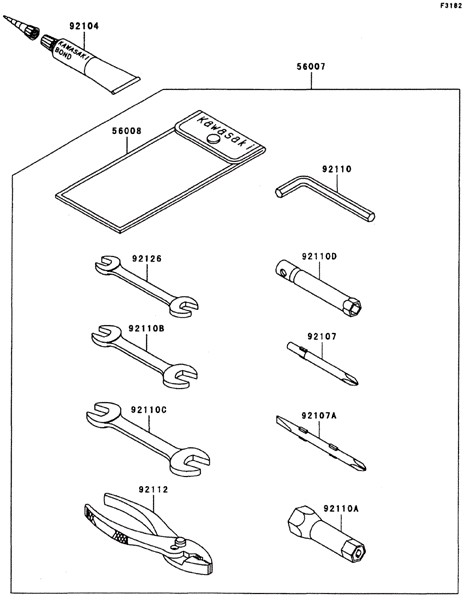 F3182

92104

KAWASAKI BOND

56007

56008

kawasaki

92110

92126

92110D

92110B

92107

92110C

92107A

92112

92110A