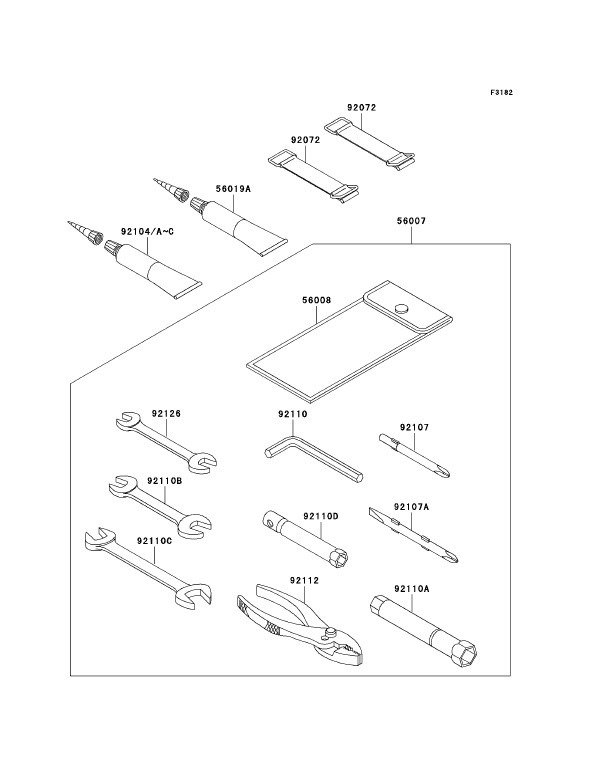 F3182

92072

92072

56019A

92104/A~C

56007

56008

92126

92110

92107

92110B

92110D

92107A

92110C

92112

92110A