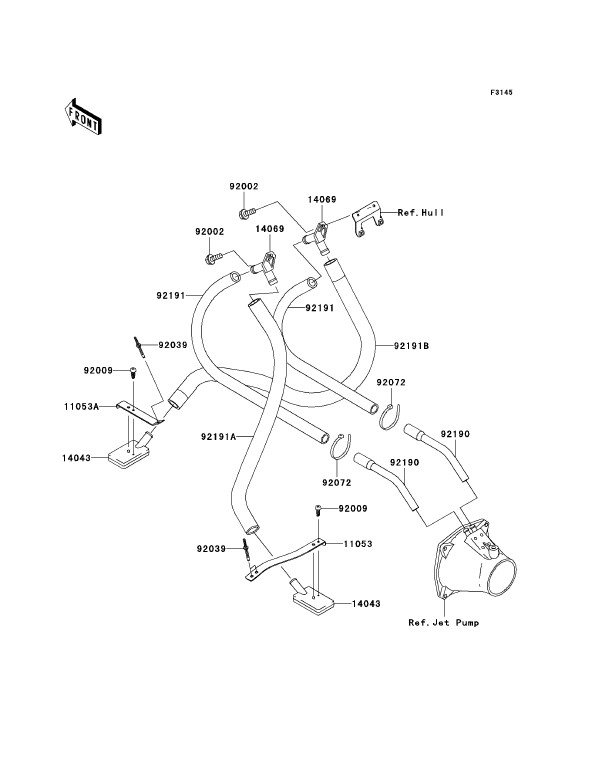 F3145

FRONT

92002
14069
Ref.Hull
92002
14069
92191
92191
92039
92191B
92009
92072
11053A
92191A
92190
14043
92190
92072
92009
92039
11053
14043
Ref.Jet Pump