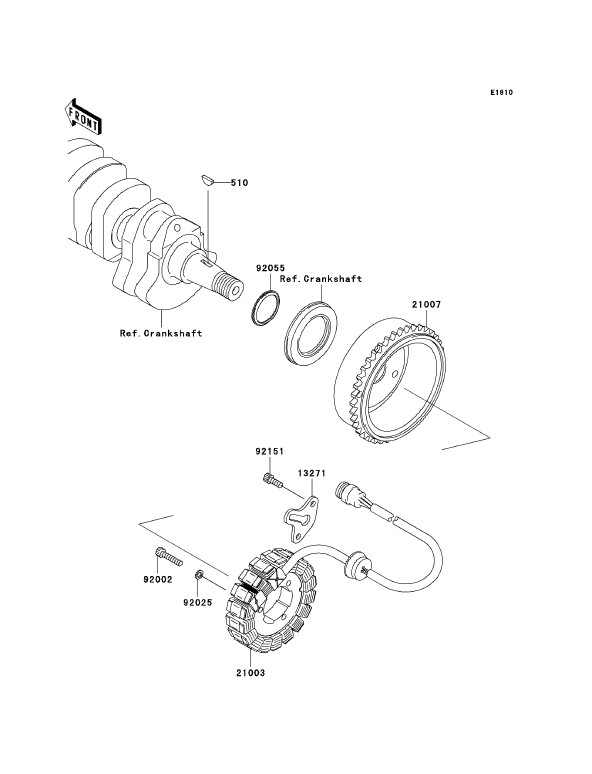 E1810

FRONT

510

92055

Ref.Crankshaft

21007

Ref.Crankshaft

92151

13271

92002

92025

21003