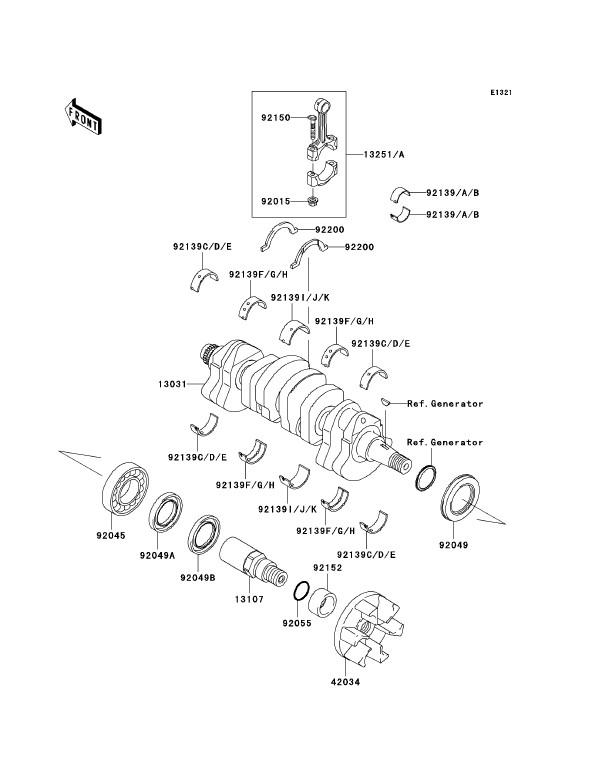 E1321

FRONT

92150

13251/A

92015

92139/A/B

92139/A/B

92200

92200

92139C/D/E

92139F/G/H

92139I/J/K

92139F/G/H

92139C/D/E

13031

Ref.Generator

Ref.Generator

92139C/D/E

92139F/G/H

92139I/J/K

92139F/G/H

92139C/D/E

92045

92049A

92049B

13107

92152

92055

92049

42034